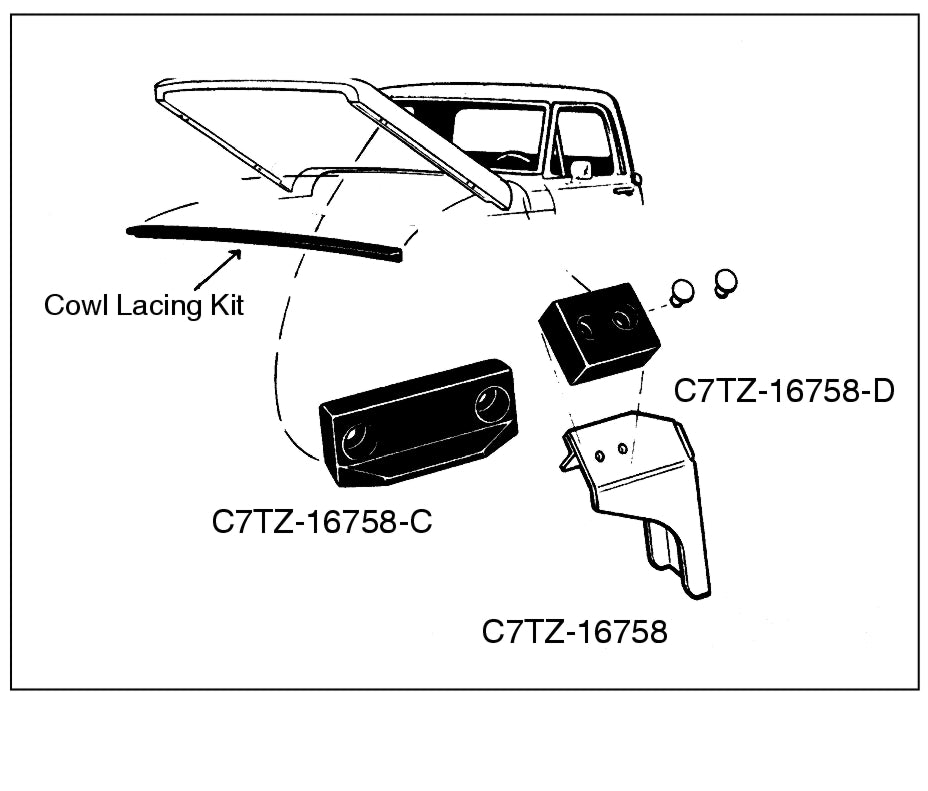 Cowl Lacing Kit

C7TZ-16758-D

C7TZ-16758-C

C7TZ-16758