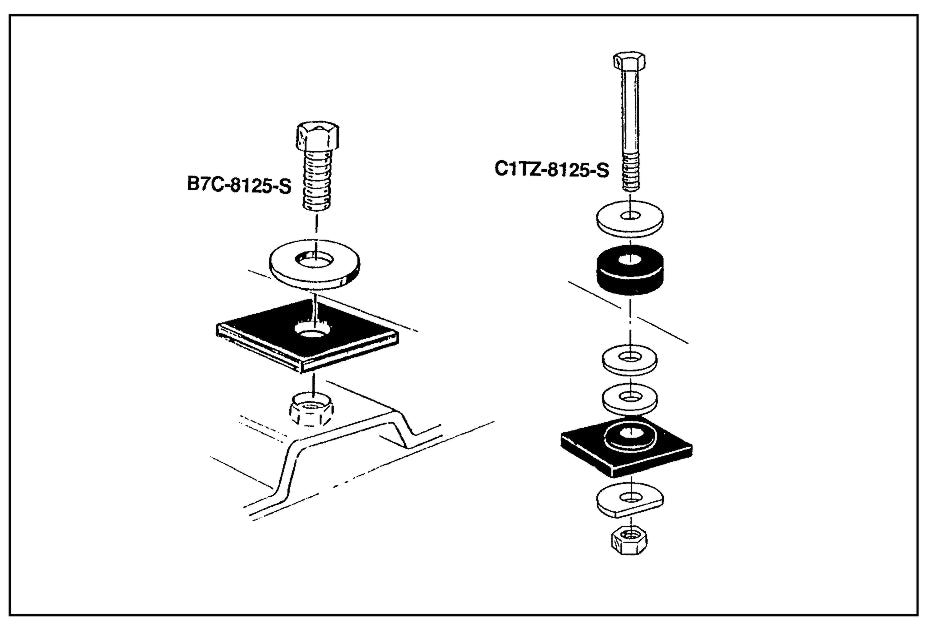 B7C-8125-S

C1TZ-8125-S