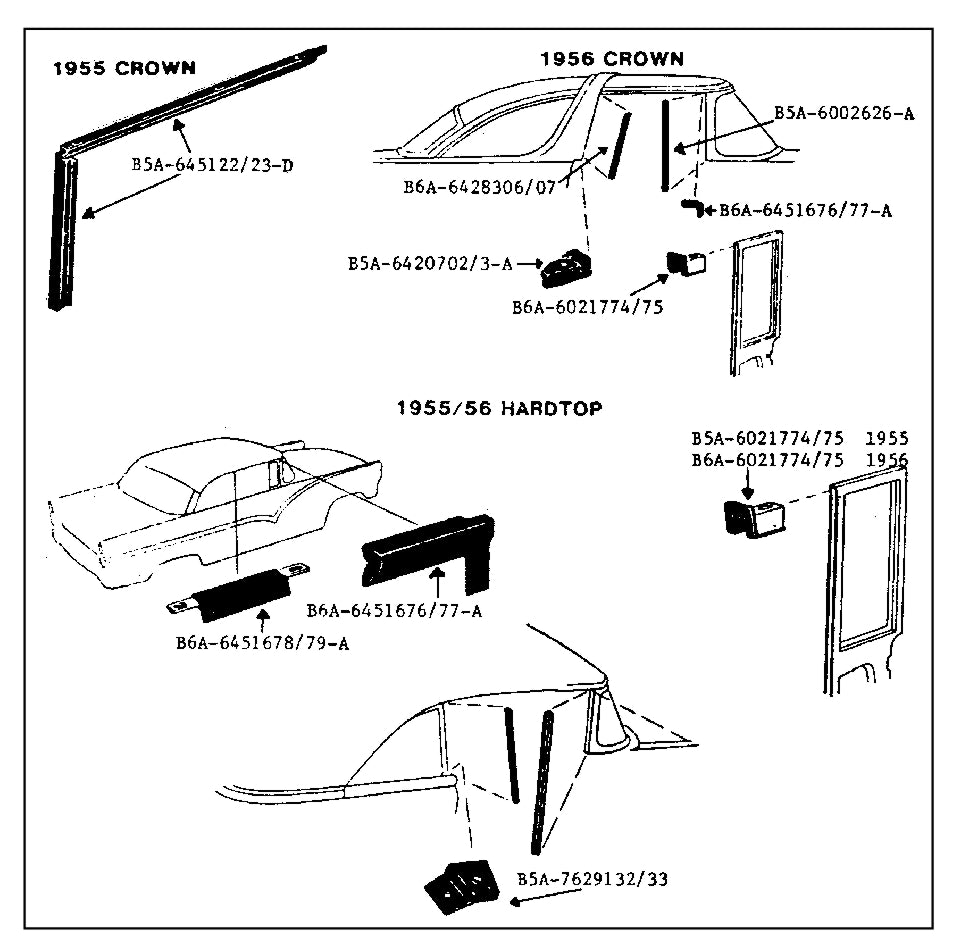 1955 CROWN

B5A-645122/23-D

1956 CROWN

B5A-6002626-A

B6A-6428306/07

B6A-6451676/77-A

B5A-6420702/3-A

B6A-6021774/75

1955/56 HARDTOP

B5A-6021774/75 1955
B6A-6021774/75 1956

B6A-6451676/77-A

B6A-6451678/79-A

B5A-7629132/33