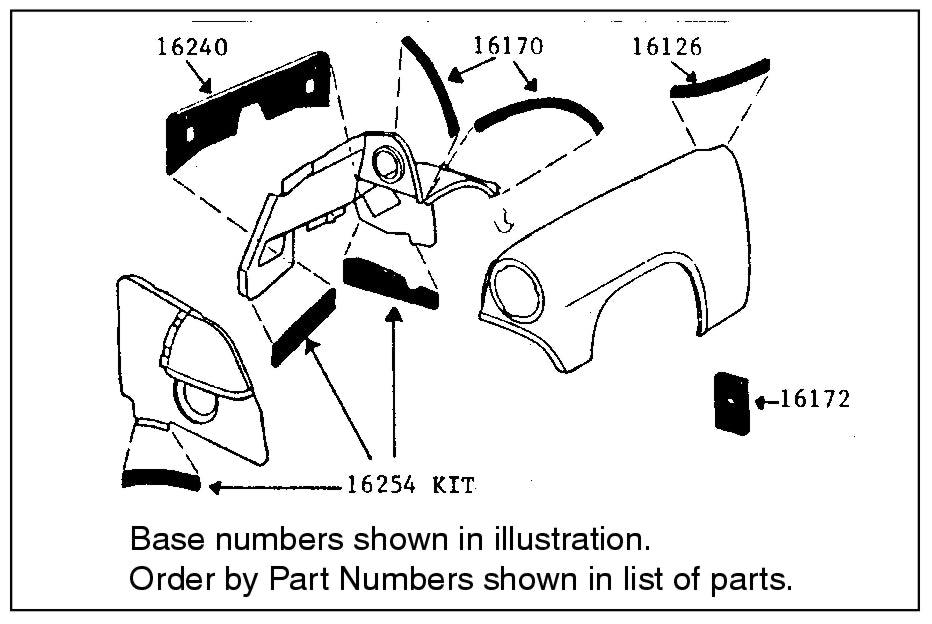 16240
16170
16126
16172
16254 KIT

Base numbers shown in illustration.
Order by Part Numbers shown in list of parts.