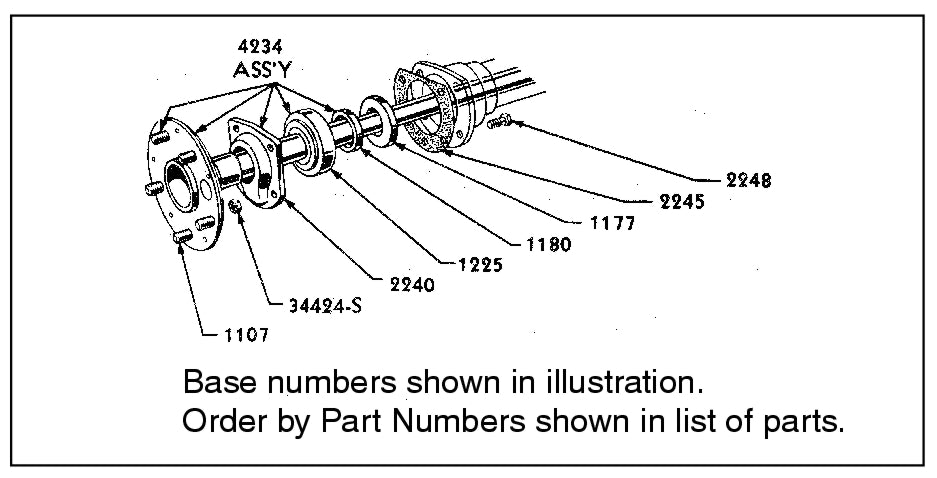 4234
ASS'Y

2248
2245
1177
1180
1225
2240
34424-S
1107

Base numbers shown in illustration.
Order by Part Numbers shown in list of parts.