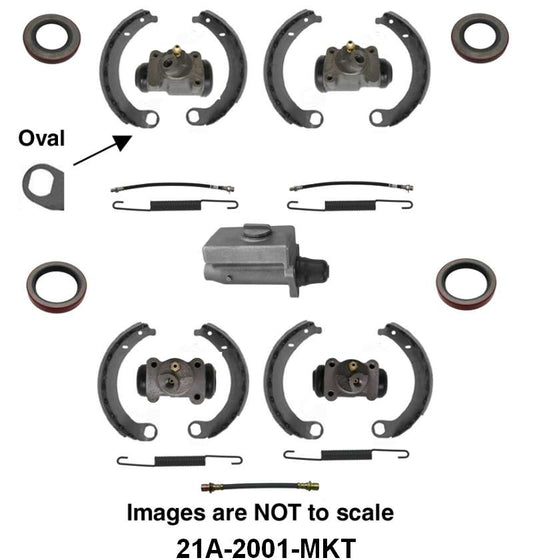 Oval

Images are NOT to scale

21A-2001-MKT