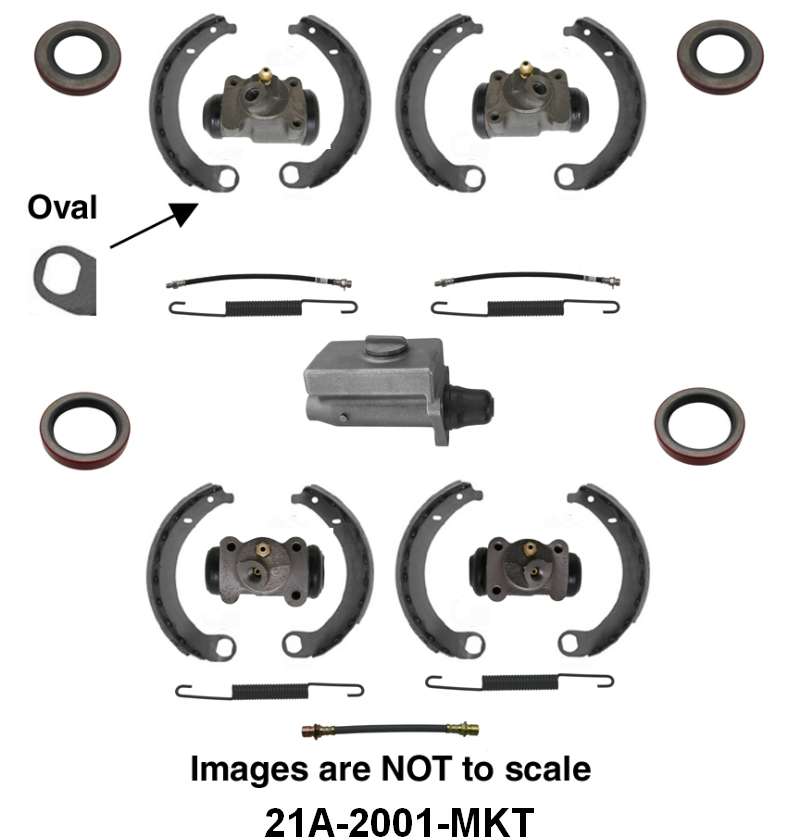 Oval

Images are NOT to scale

21A-2001-MKT